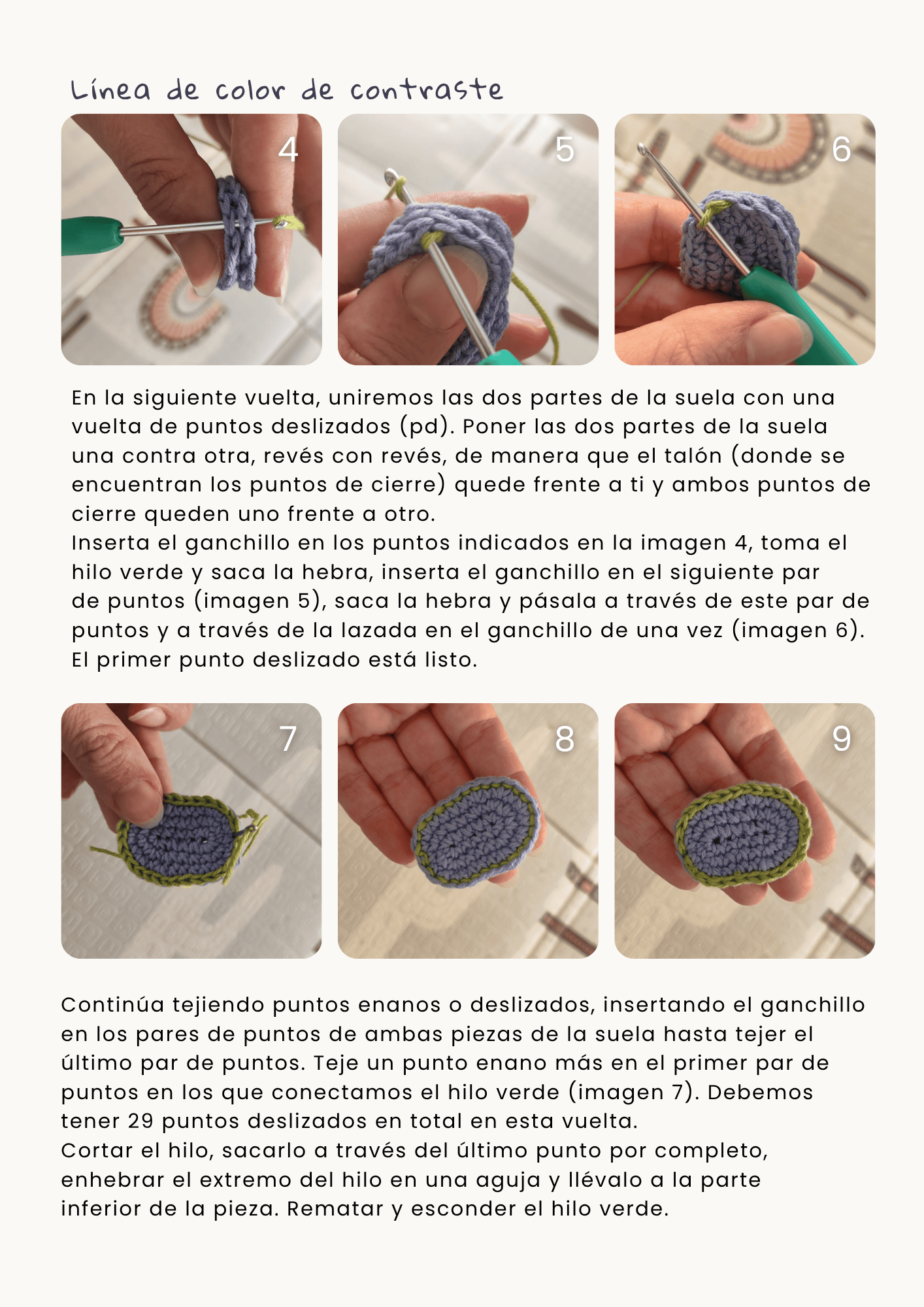 Línea de color de contraste

4

5

6

En la siguiente vuelta, uniremos las dos partes de la suela con una vuelta de puntos deslizados (pd). Poner las dos partes de la suela una contra otra, revés con revés, de manera que el talón (donde se encuentran los puntos de cierre) quede frente a ti y ambos puntos de cierre queden uno frente a otro.
Inserta el ganchillo en los puntos indicados en la imagen 4, toma el hilo verde y saca la hebra, inserta el ganchillo en el siguiente par de puntos (imagen 5), saca la hebra y pásala a través de este par de puntos y a través de la lazada en el ganchillo de una vez (imagen 6). El primer punto deslizado está listo.

7

8

9

Continúa tejiendo puntos enanos o deslizados, insertando el ganchillo en los pares de puntos de ambas piezas de la suela hasta tejer el último par de puntos. Teje un punto enano más en el primer par de puntos en los que conectamos el hilo verde (imagen 7). Debemos tener 29 puntos deslizados en total en esta vuelta.
Cortar el hilo, sacarlo a través del último punto por completo, enhebrar el extremo del hilo en una aguja y llévalo a la parte inferior de la pieza. Rematar y esconder el hilo verde.